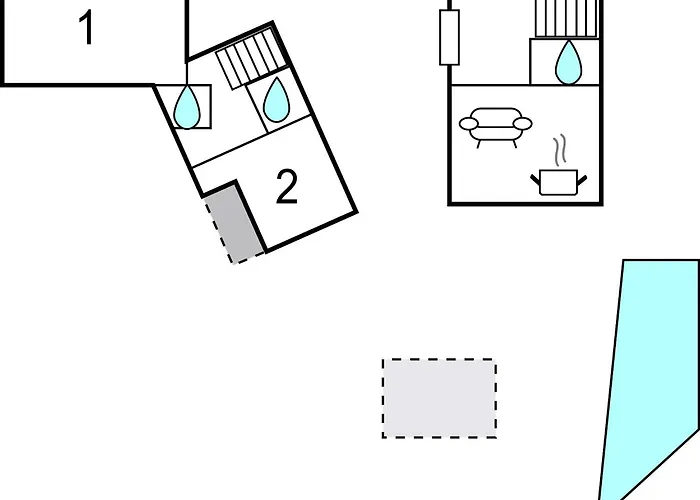 1

2